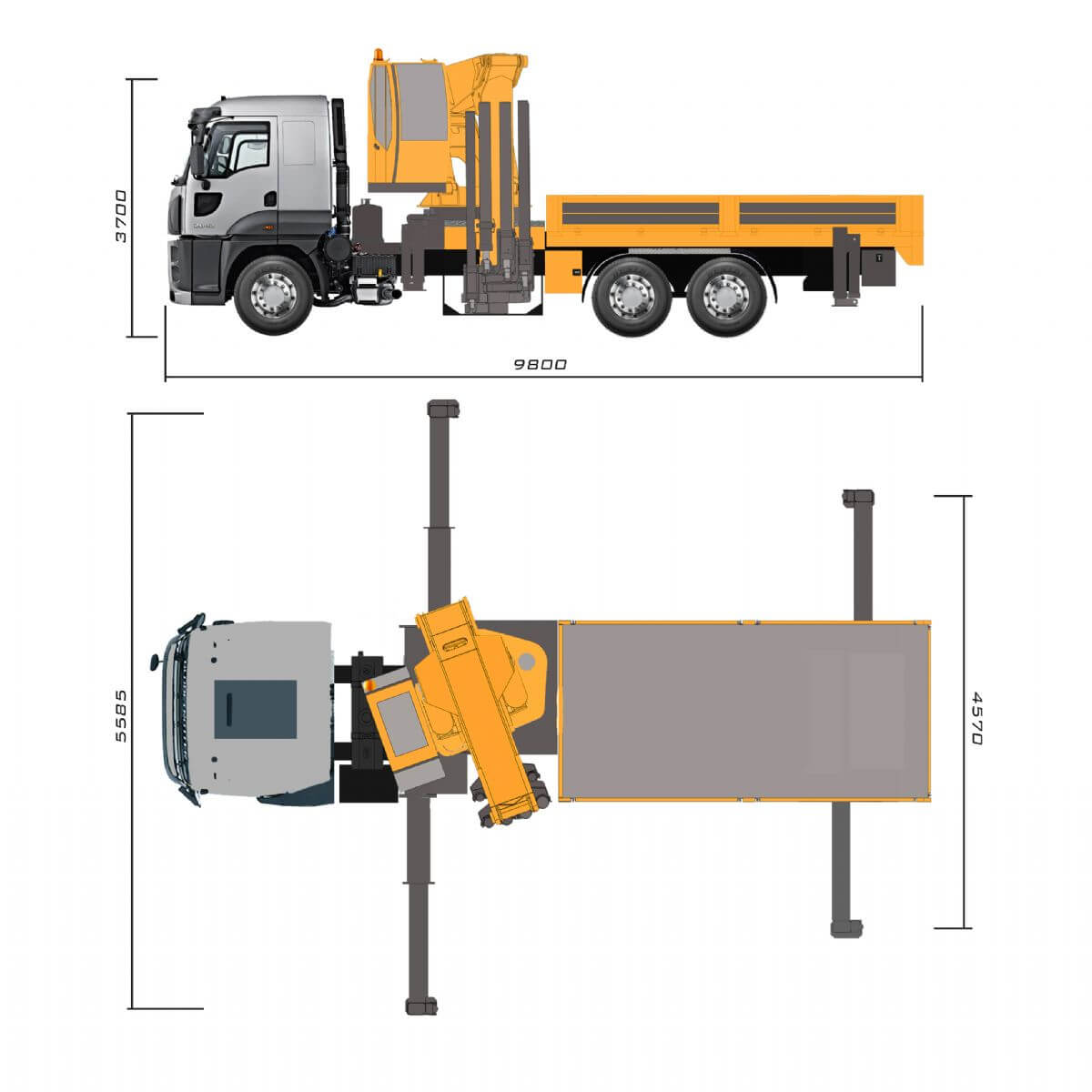 3700
9800
5585
4570